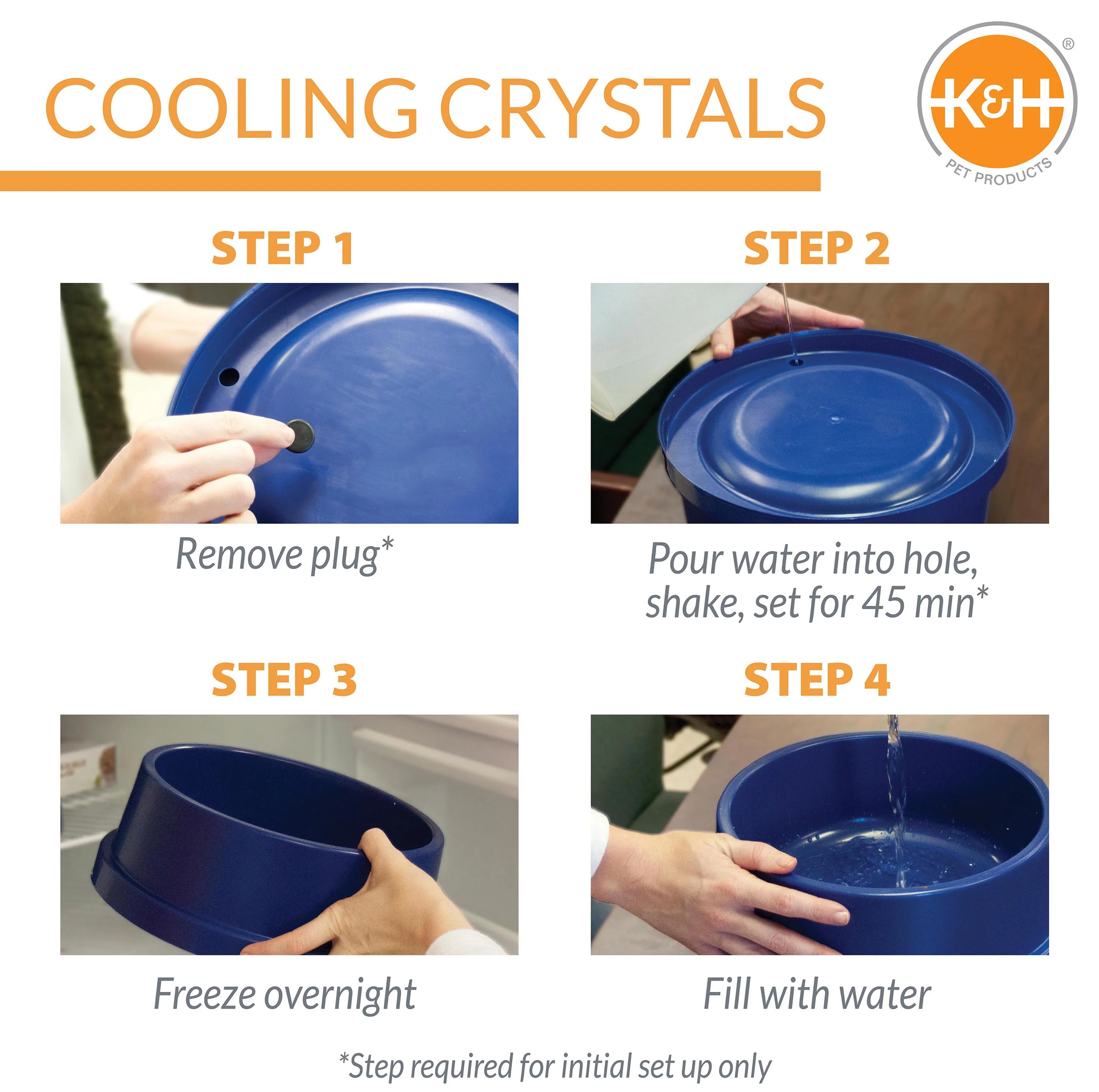 COOLING CRYSTALS

K&H®
PET PRODUCTS

STEP 1

Remove plug*

STEP 2

Pour water into hole, shake, set for 45 min*

STEP 3

Freeze overnight

STEP 4

Fill with water

*Step required for initial set up only